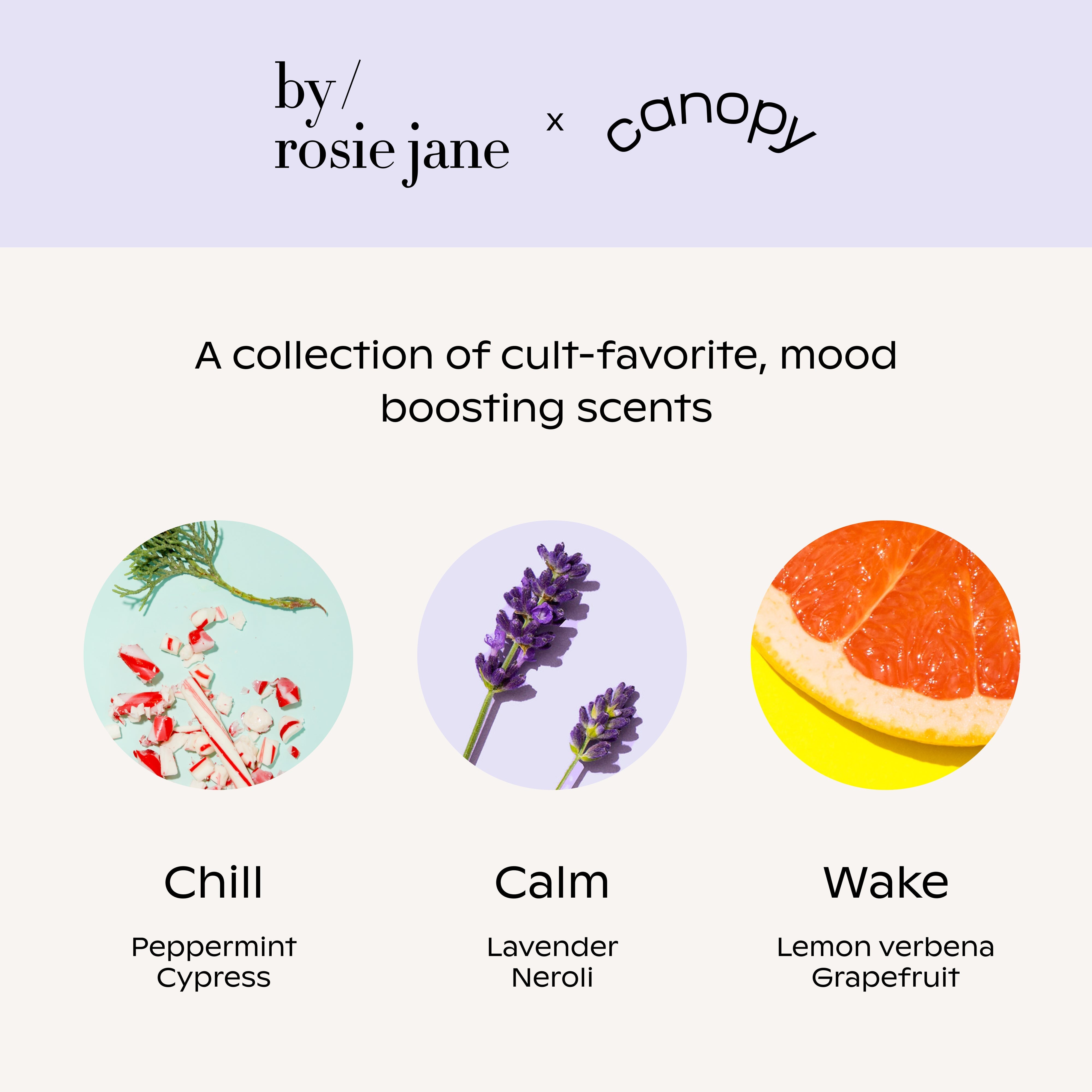 by/
rosie jane x canopy

A collection of cult-favorite, mood boosting scents

Chill

Peppermint
Cypress

Calm

Lavender
Neroli

Wake

Lemon verbena
Grapefruit